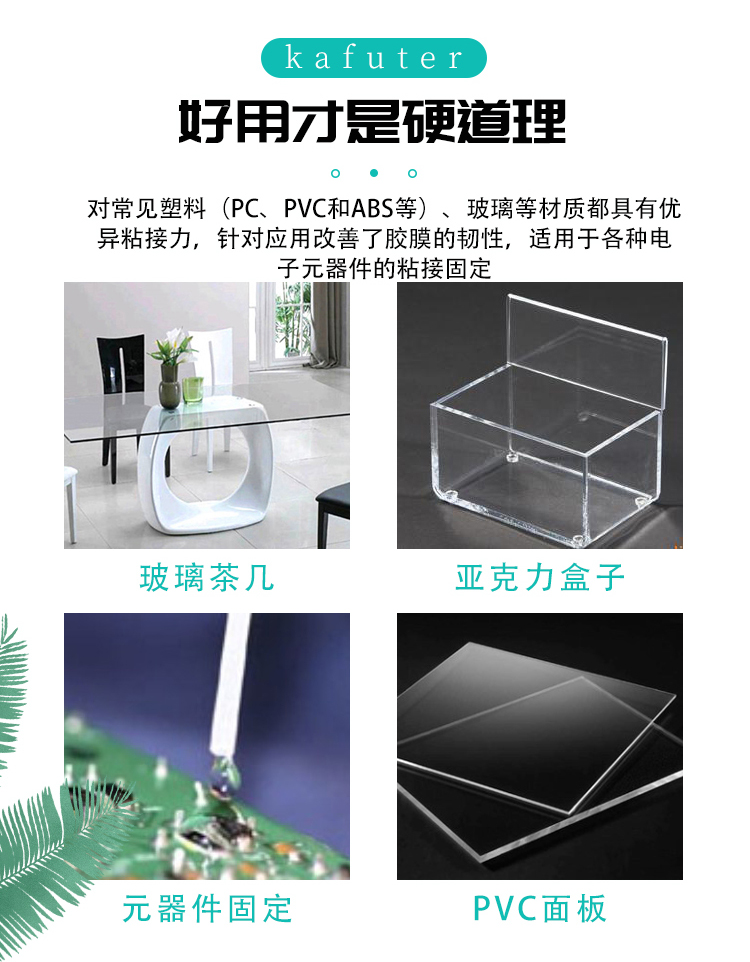 kafuter

好用才是硬道理

对常见塑料（PC、PVC和ABS等）、玻璃等材质都具有优异粘接力，针对应用改善了胶膜的韧性，适用于各种电子元器件的粘接固定

玻璃茶几

亚克力盒子

元器件固定

PVC面板