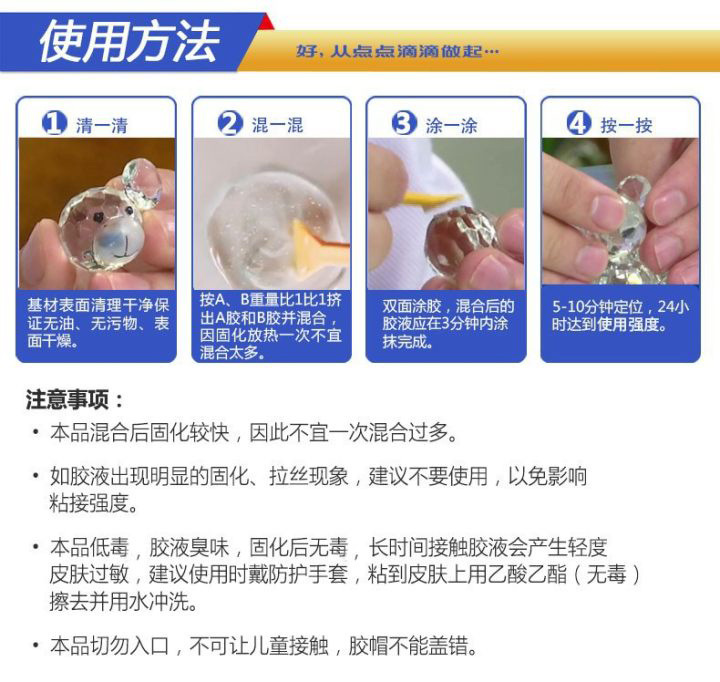 使用方法

好，从点点滴滴做起…

1 清一清

基材表面清理干净保证无油、无污物、表面干燥。

2 混一混

按A、B重量比1比1挤出A胶和B胶并混合，因固化放热一次不宜混合太多。

3 涂一涂

双面涂胶，混合后的胶液应在3分钟内涂抹完成。

4 按一按

5-10分钟定位，24小时达到使用强度。

注意事项：

• 本品混合后固化较快，因此不宜一次混合过多。

• 如胶液出现明显的固化、拉丝现象，建议不要使用，以免影响粘接强度。

• 本品低毒，胶液臭味，固化后无毒，长时间接触胶液会产生轻度皮肤过敏，建议使用时戴防护手套，粘到皮肤上用乙酸乙酯（无毒）擦去并用水冲洗。

• 本品切勿入口，不可让儿童接触，胶帽不能盖错。